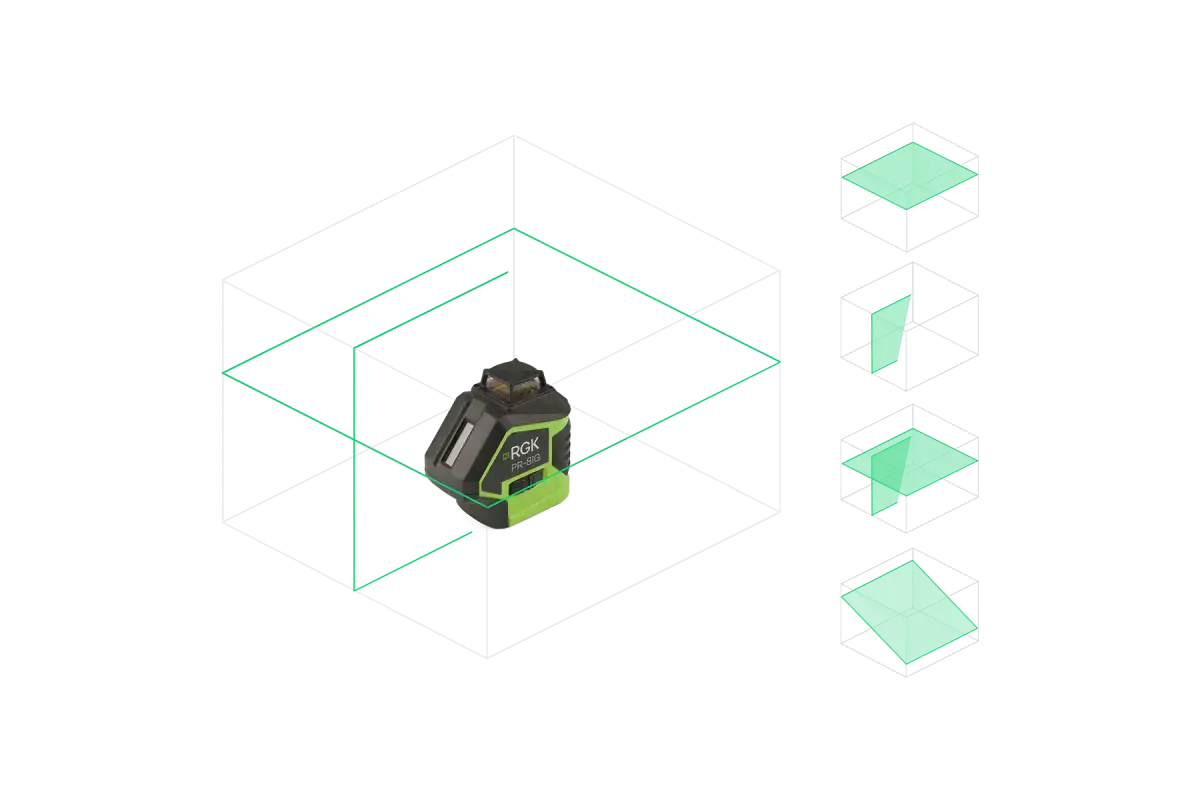 RGK
PR-81G